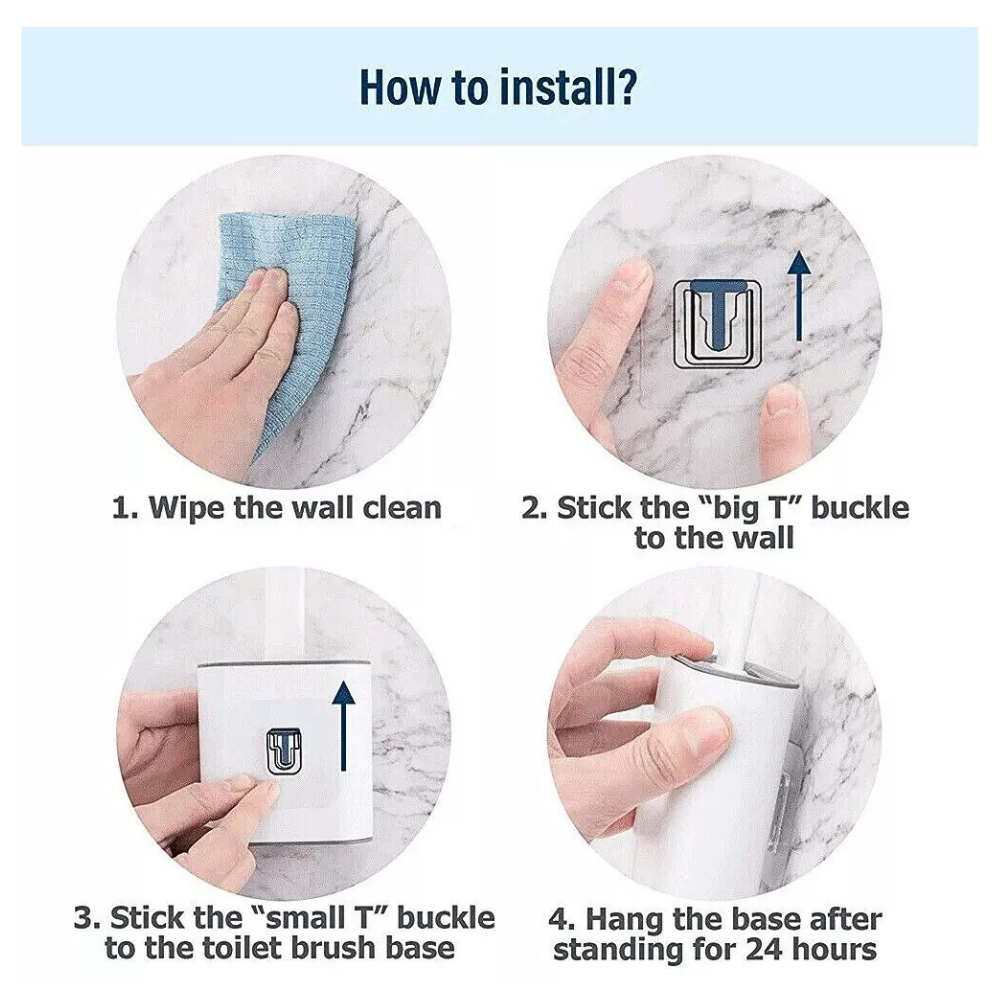 How to install?

1. Wipe the wall clean

2. Stick the “big T” buckle to the wall

3. Stick the “small T” buckle to the toilet brush base

4. Hang the base after standing for 24 hours